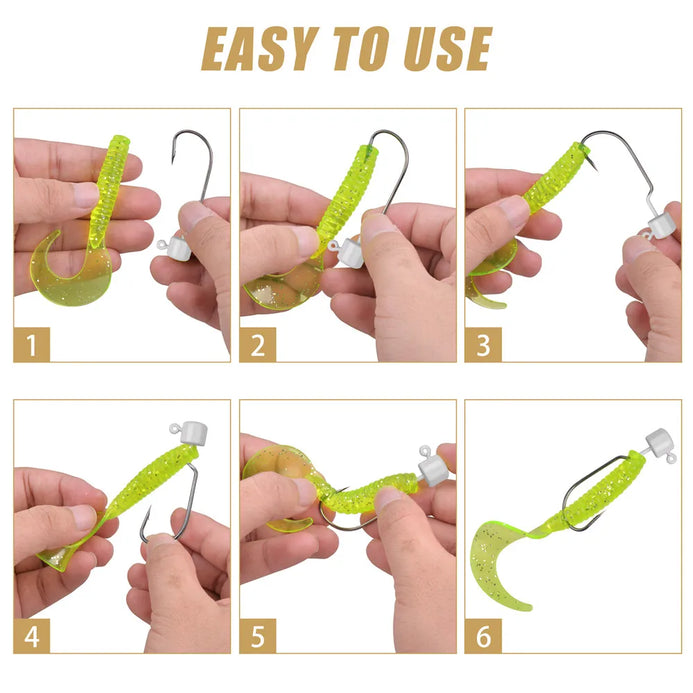 EASY TO USE

1

2

3

4

5

6